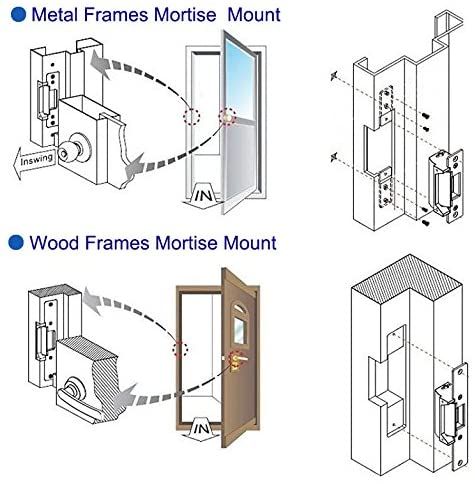 Metal Frames Mortise Mount

Inswing

IN

Wood Frames Mortise Mount

IN